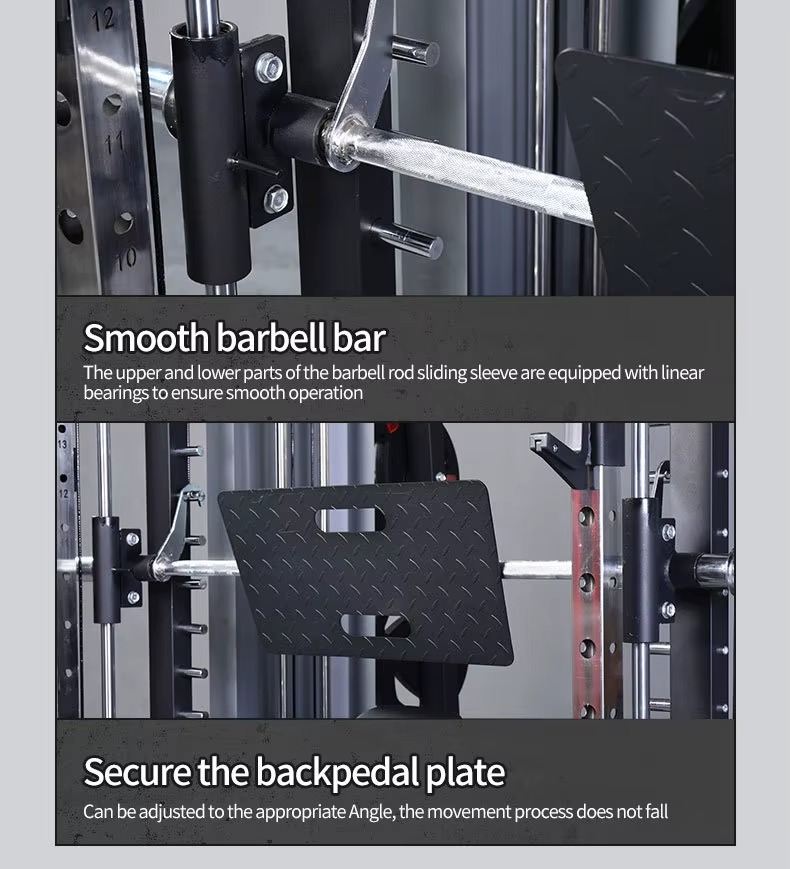 12

11

10

Smooth barbell bar

The upper and lower parts of the barbell rod sliding sleeve are equipped with linear bearings to ensure smooth operation

13

12

Secure the backpedal plate

Can be adjusted to the appropriate Angle, the movement process does not fall